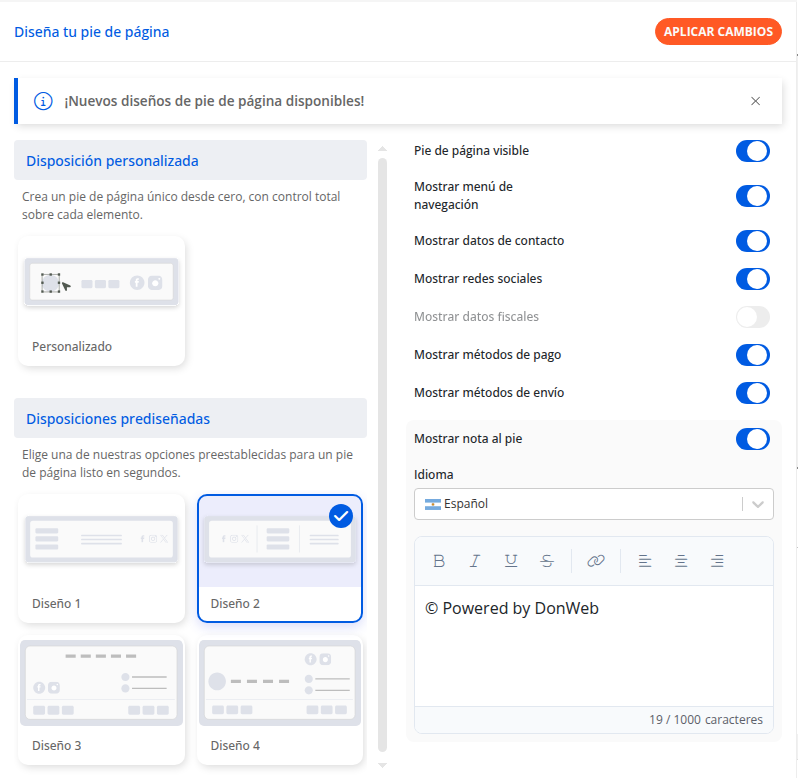 Diseña tu pie de página

APLICAR CAMBIOS

¡Nuevos diseños de pie de página disponibles!

Disposición personalizada

Crea un pie de página único desde cero, con control total sobre cada elemento.

Personalizado

Disposiciones prediseñadas

Elige una de nuestras opciones preestablecidas para un pie de página listo en segundos.

Diseño 1

Diseño 2

Diseño 3

Diseño 4

Pie de página visible

Mostrar menú de navegación

Mostrar datos de contacto

Mostrar redes sociales

Mostrar datos fiscales

Mostrar métodos de pago

Mostrar métodos de envío

Mostrar nota al pie

Idioma

Español

B I U S

© Powered by DonWeb

19 / 1000 caracteres